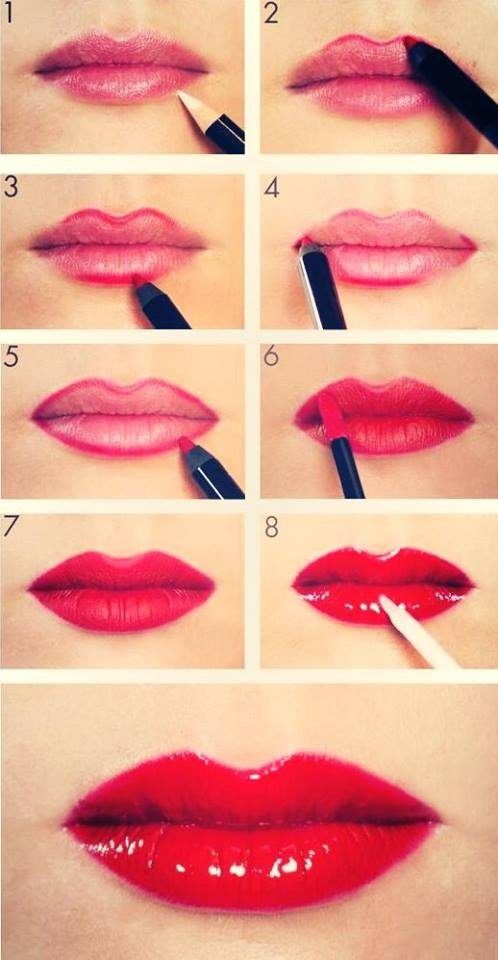 1
2
3
4
5
6
7
8